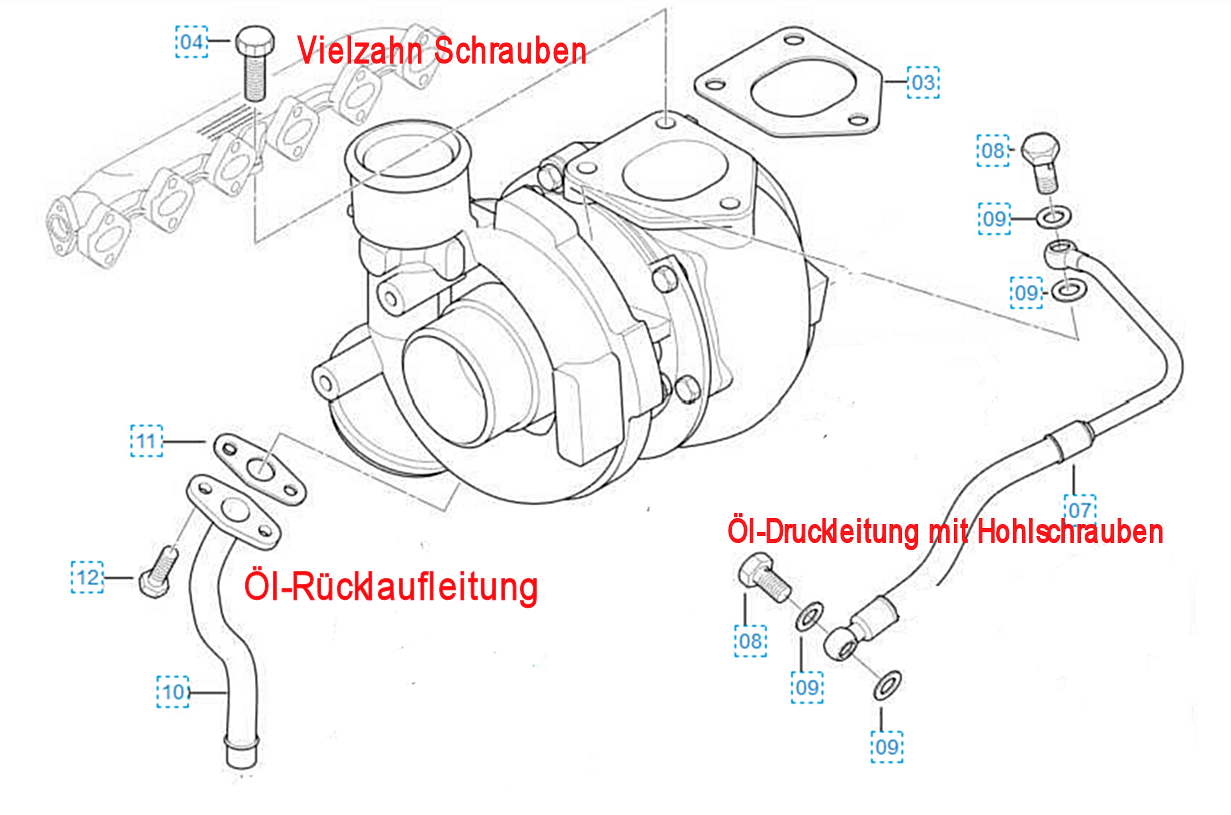 04
Vielzahn Schrauben
03
08
09
09
11
12
Öl-Rücklaufleitung
10
07
Öl-Druckleitung mit Hohlschrauben
08
09
09